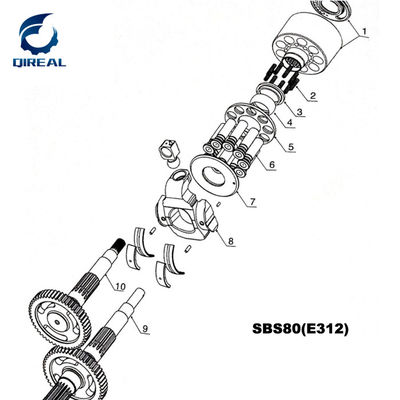 QIREAL

1
2
3
4
5
6
7
8
10
9

SBS80(E312)