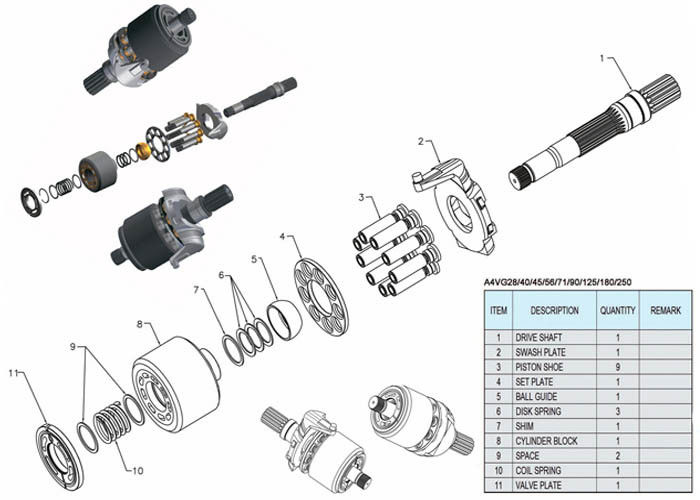 1

2

3

4

5

6

7

8

9

10

11

A4VG28/40/45/56/71/90/125/180/250

| ITEM | DESCRIPTION | QUANTITY | REMARK |
|---|---|---|---|
| 1 | DRIVE SHAFT | 1 | |
| 2 | SWASH PLATE | 1 | |
| 3 | PISTON SHOE | 9 | |
| 4 | SET PLATE | 1 | |
| 5 | BALL GUIDE | 1 | |
| 6 | DISK SPRING | 3 | |
| 7 | SHIM | 1 | |
| 8 | CYLINDER BLOCK | 1 | |
| 9 | SPACE | 2 | |
| 10 | COIL SPRING | 1 | |
| 11 | VALVE PLATE | 1 | |