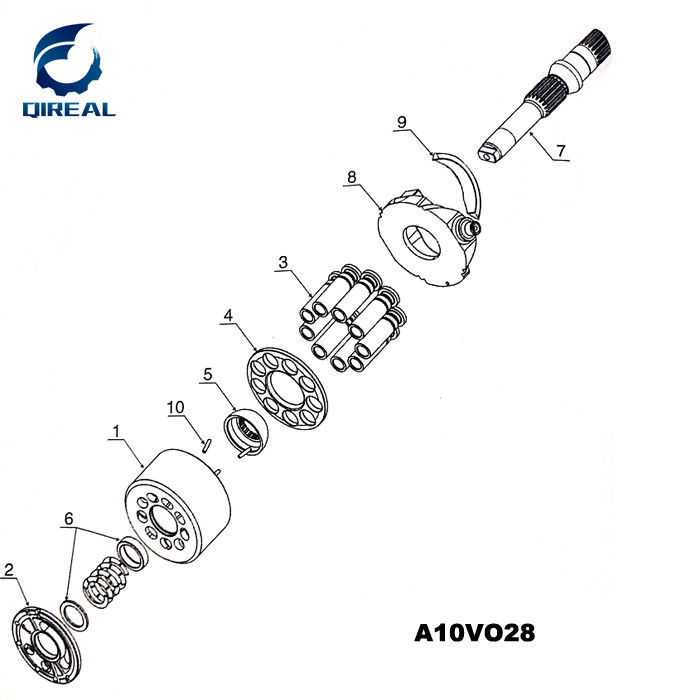 QIREAL

9

7

8

3

4

5

10

1

6

2

A10VO28