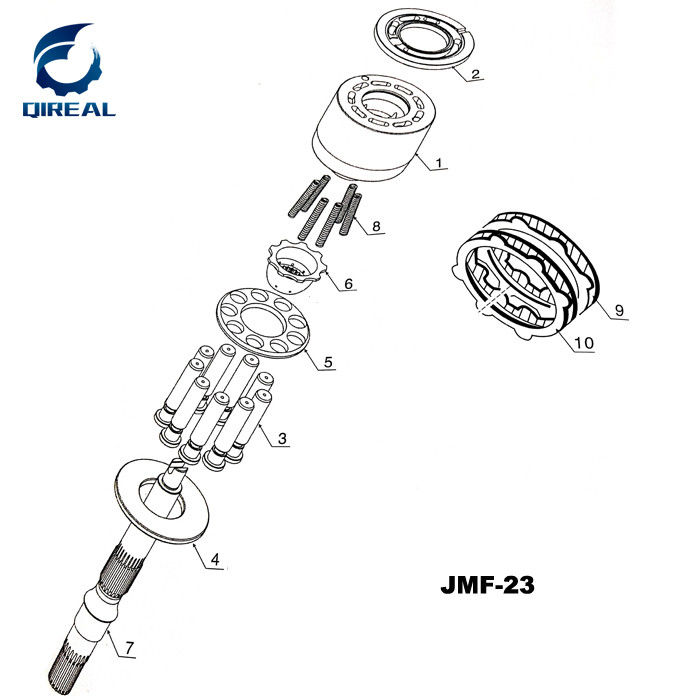 QIREAL

2

1

8

6

9

10

5

3

4

JMF-23

7