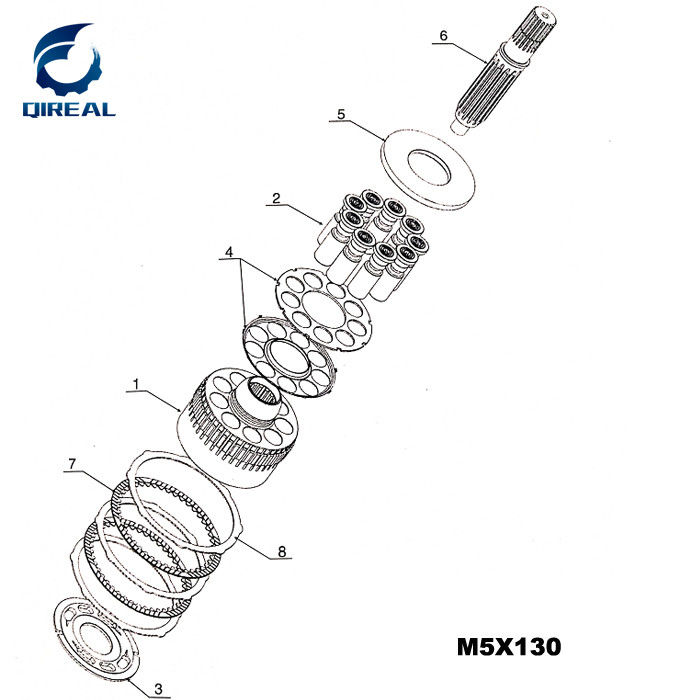 QIREAL

6

5

2

4

1

7

8

3

M5X130